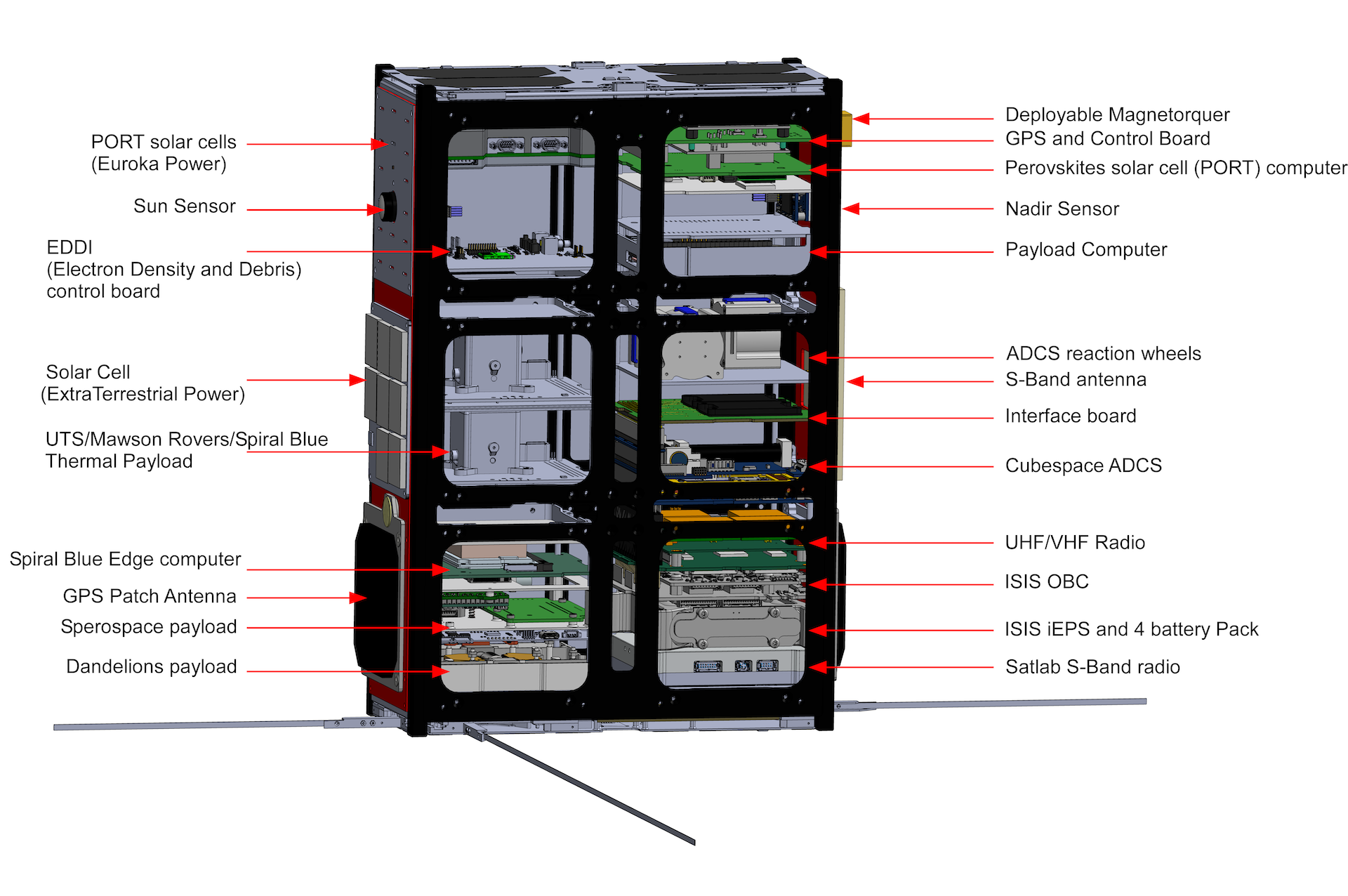 PORT solar cells
(Euroka Power)

Sun Sensor

EDDI
(Electron Density and Debris)
control board

Solar Cell
(ExtraTerrestrial Power)

UTS/Mawson Rovers/Spiral Blue
Thermal Payload

Spiral Blue Edge computer

GPS Patch Antenna

Sperospace payload

Dandelions payload

Deployable Magnetorquer

GPS and Control Board

Perovskites solar cell (PORT) computer

Nadir Sensor

Payload Computer

ADCS reaction wheels

S-Band antenna

Interface board

Cubespace ADCS

UHF/VHF Radio

ISIS OBC

ISIS iEPS and 4 battery Pack

Satlab S-Band radio